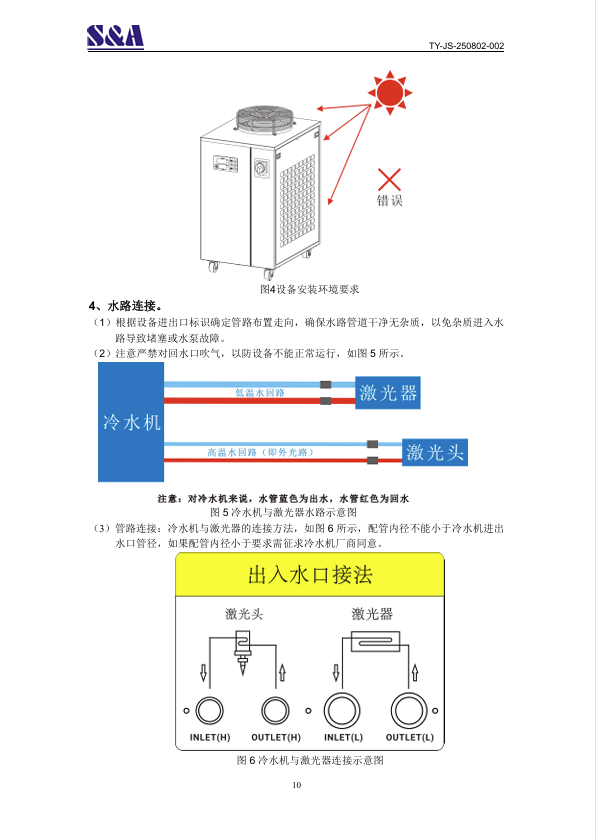 S&A

TY-JS-250802-002

错误

图4设备安装环境要求

4、水路连接。

（1）根据设备进出口标识确定管路布置走向，确保水路管道干净无杂质，以免杂质进入水路导致堵塞或水泵故障。

（2）注意严禁对回水口吹气，以防设备不能正常运行，如图 5 所示。

冷水机

低温水回路

激光器

高温水回路（即外光路）

激光头

注意：对冷水机来说，水管蓝色为出水，水管红色为回水

图 5 冷水机与激光器水路示意图

（3）管路连接：冷水机与激光器的连接方法，如图 6 所示，配管内径不能小于冷水机进出水口管径，如果配管内径小于要求需征求冷水机厂商同意。

出入水口接法

激光头

激光器

INLET(H)

OUTLET(H)

INLET(L)

OUTLET(L)

图 6 冷水机与激光器连接示意图

10